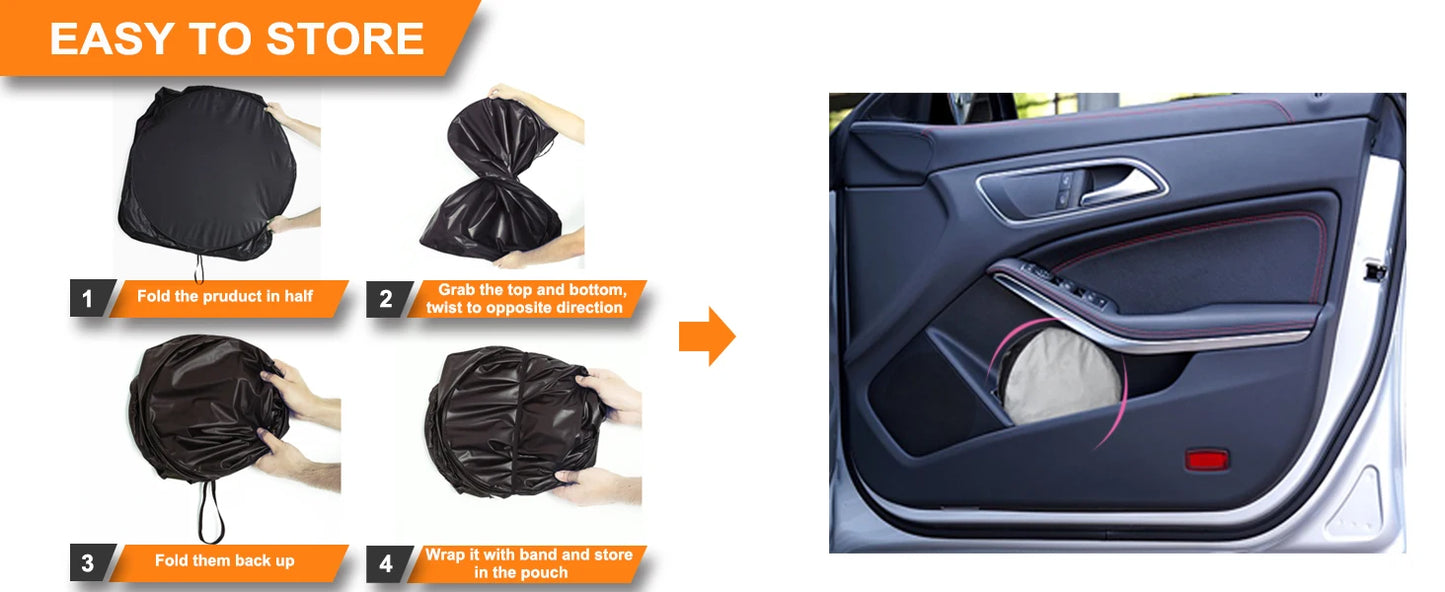 EASY TO STORE

1 Fold the pruduct in half

2 Grab the top and bottom, twist to opposite direction

3 Fold them back up

4 Wrap it with band and store in the pouch