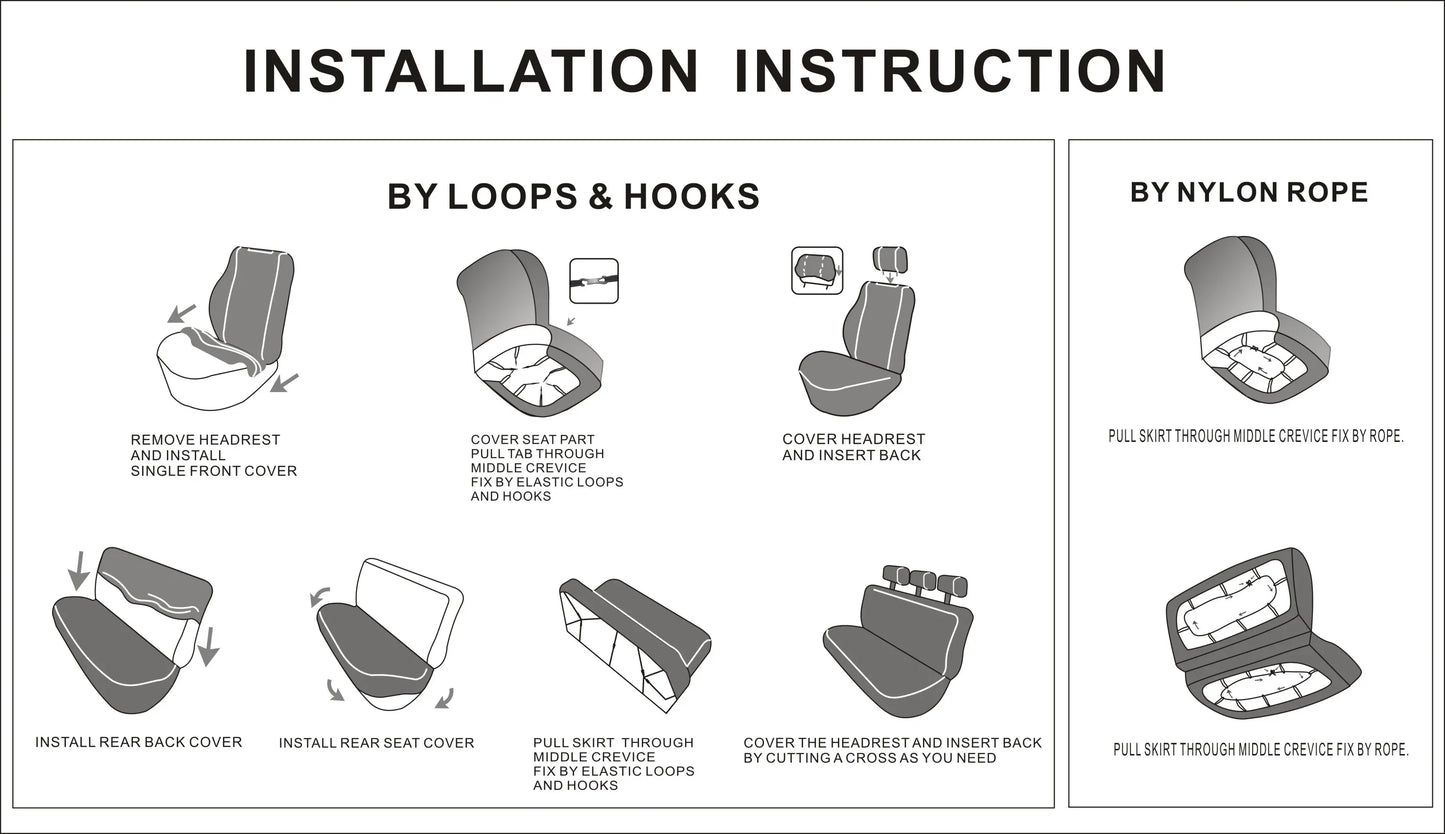 INSTALLATION INSTRUCTION

BY LOOPS & HOOKS

REMOVE HEADREST AND INSTALL SINGLE FRONT COVER

COVER SEAT PART PULL TAB THROUGH MIDDLE CREVICE FIX BY ELASTIC LOOPS AND HOOKS

COVER HEADREST AND INSERT BACK

INSTALL REAR BACK COVER

INSTALL REAR SEAT COVER

PULL SKIRT THROUGH MIDDLE CREVICE FIX BY ELASTIC LOOPS AND HOOKS

COVER THE HEADREST AND INSERT BACK BY CUTTING A CROSS AS YOU NEED

BY NYLON ROPE

PULL SKIRT THROUGH MIDDLE CREVICE FIX BY ROPE.

PULL SKIRT THROUGH MIDDLE CREVICE FIX BY ROPE.