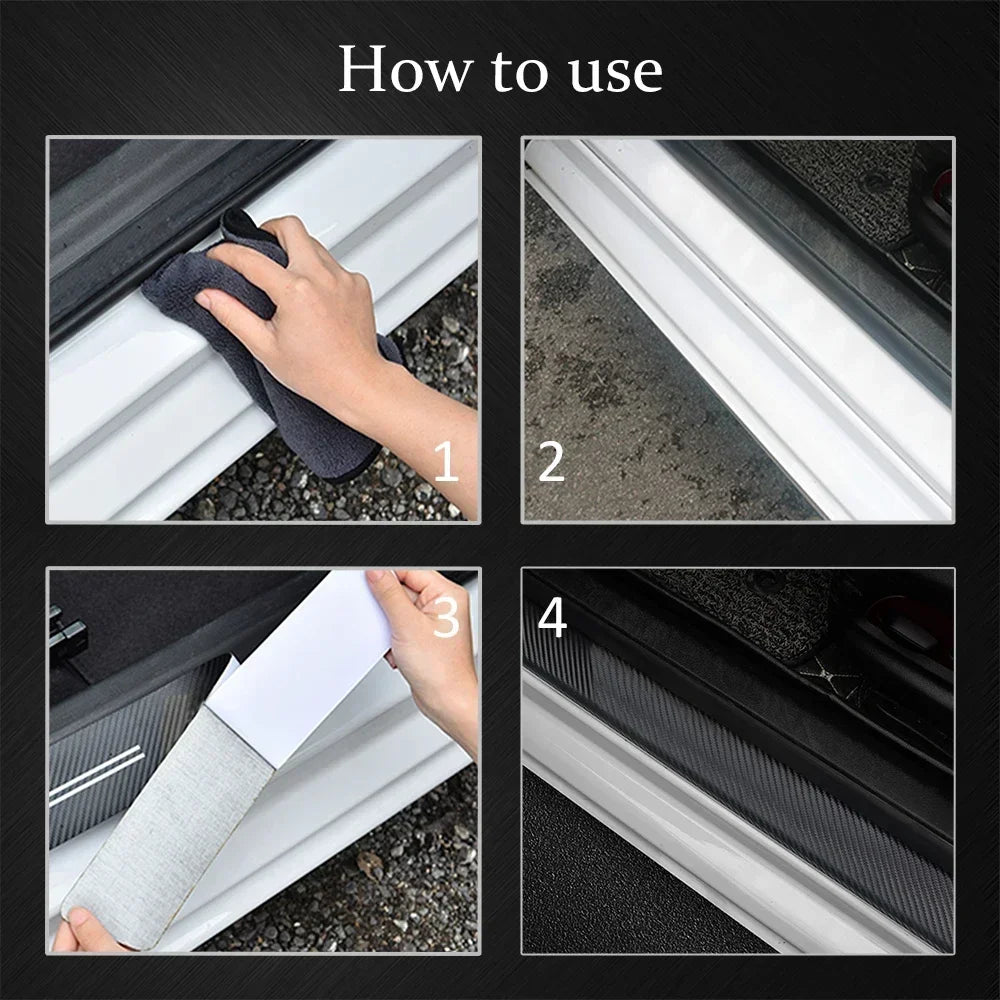 How to use

1

2

3

4