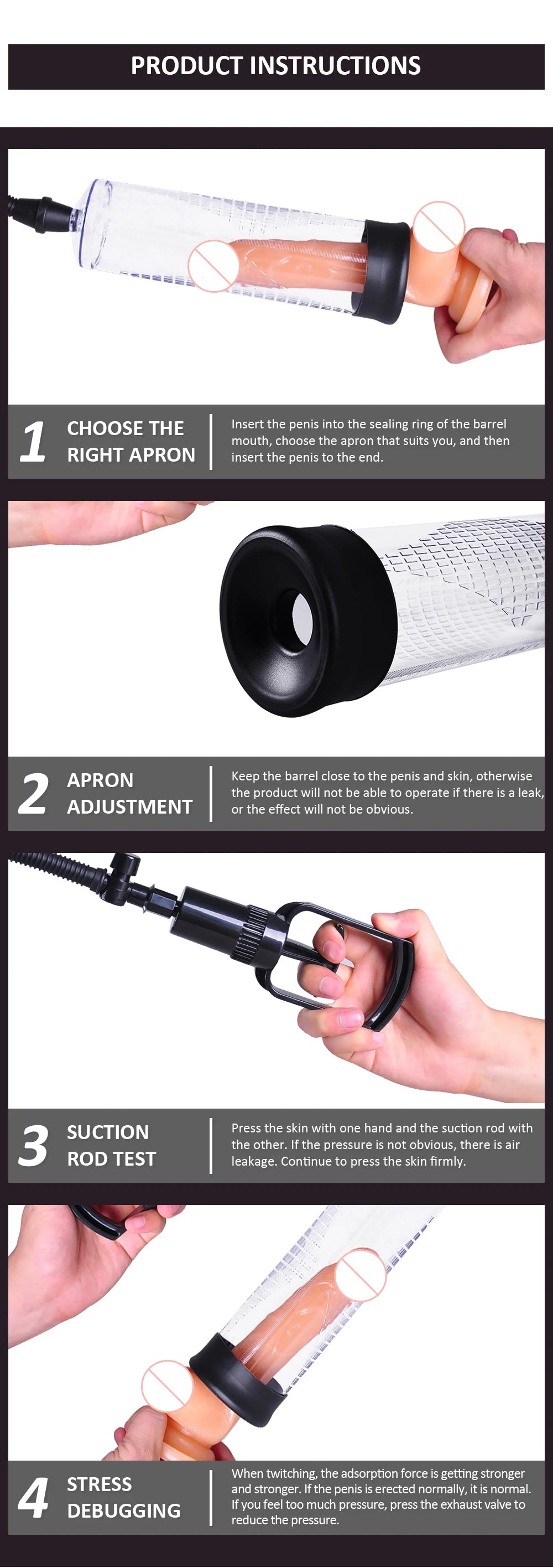 PRODUCT INSTRUCTIONS

1 CHOOSE THE RIGHT APRON

Insert the penis into the sealing ring of the barrel mouth, choose the apron that suits you, and then insert the penis to the end.

2 APRON ADJUSTMENT

Keep the barrel close to the penis and skin, otherwise the product will not be able to operate if there is a leak, or the effect will not be obvious.

3 SUCTION ROD TEST

Press the skin with one hand and the suction rod with the other. If the pressure is not obvious, there is air leakage. Continue to press the skin firmly.

4 STRESS DEBUGGING

When twitching, the adsorption force is getting stronger and stronger. If the penis is erected normally, it is normal. If you feel too much pressure, press the exhaust valve to reduce the pressure.