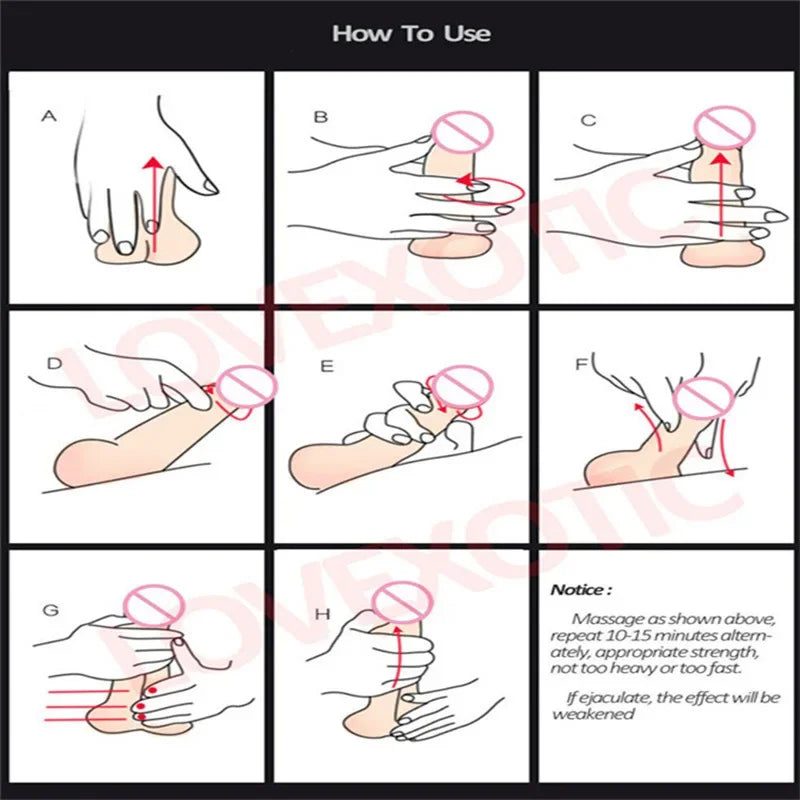 How To Use

A

B

C

D

E

F

G

H

LOVEXOTIC

LOVEXOTIC

Notice :

Massage as shown above, repeat 10-15 minutes alternately, appropriate strength, not too heavy or too fast.

If ejaculate, the effect will be weakened