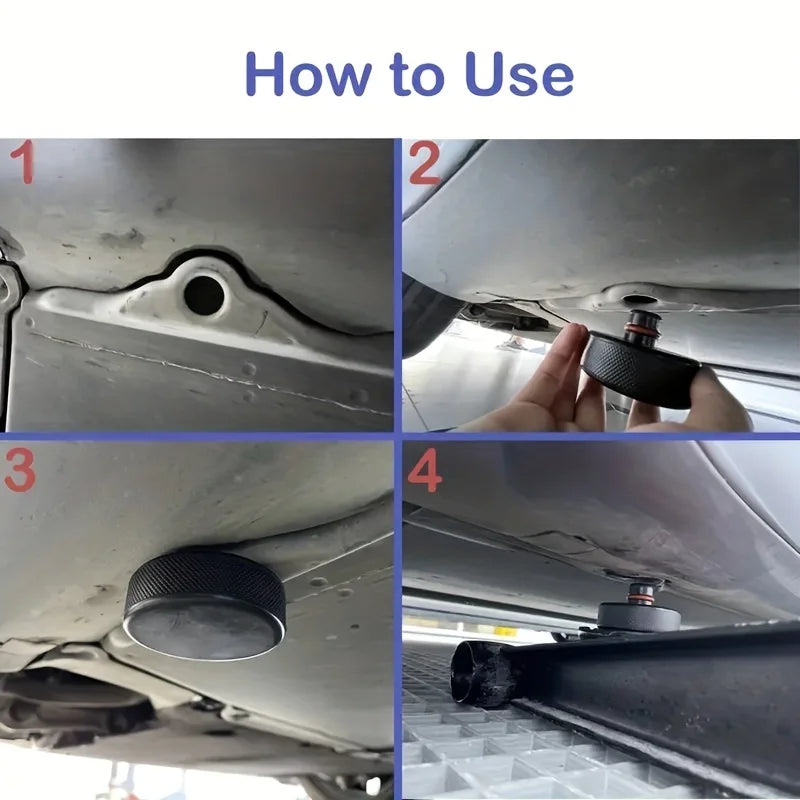 How to Use

1

2

3

4