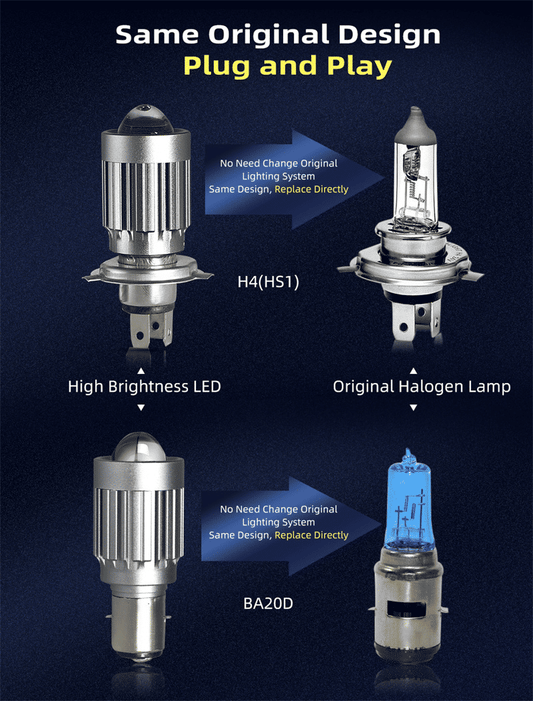 Same Original Design
Plug and Play

No Need Change Original Lighting System
Same Design, Replace Directly

H4(HS1)

High Brightness LED

Original Halogen Lamp

No Need Change Original Lighting System
Same Design, Replace Directly

BA20D