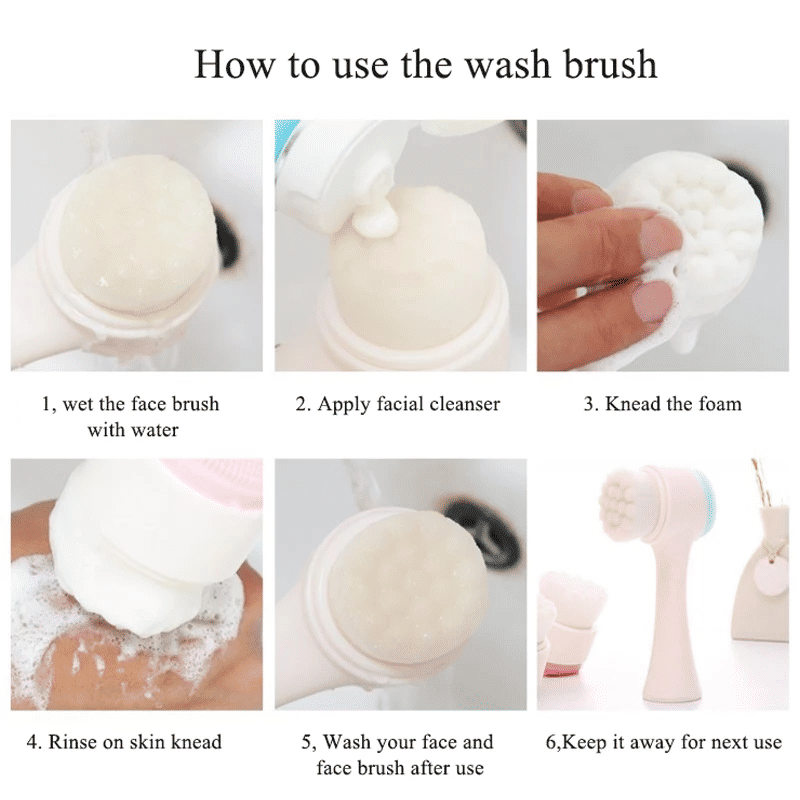 How to use the wash brush

1, wet the face brush with water

2. Apply facial cleanser

3. Knead the foam

4. Rinse on skin knead

5, Wash your face and face brush after use

6,Keep it away for next use