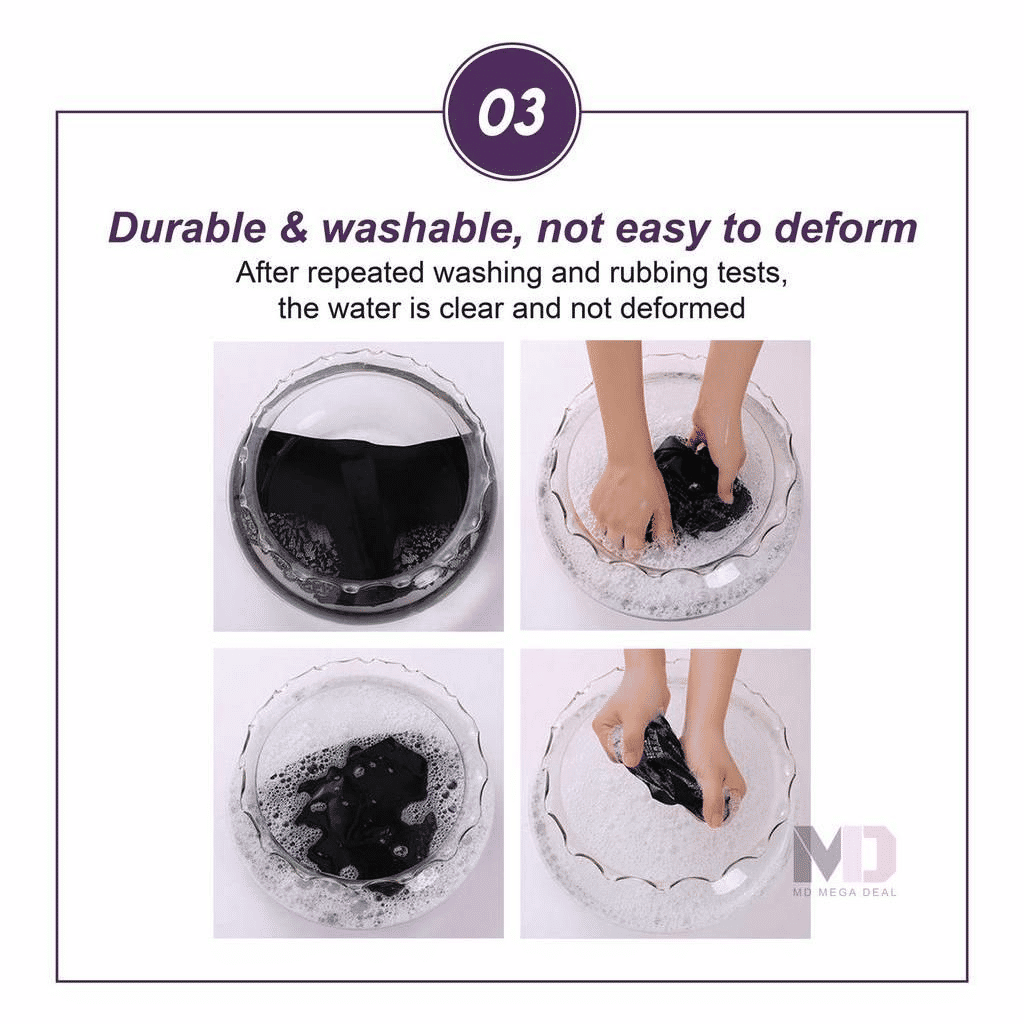 03

Durable & washable, not easy to deform

After repeated washing and rubbing tests, the water is clear and not deformed

MD
MD MEGA DEAL