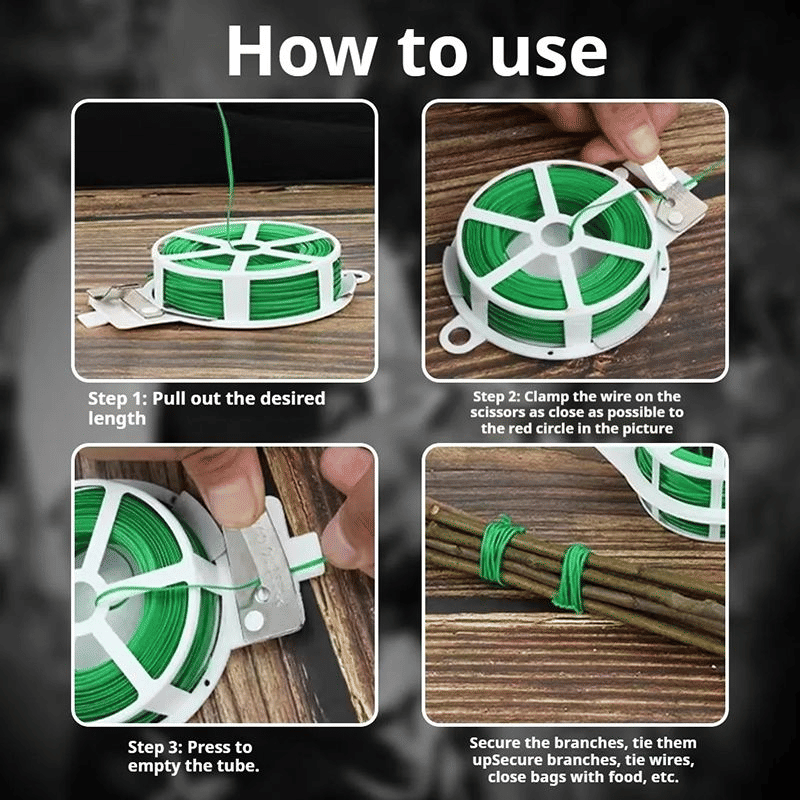 How to use

Step 1: Pull out the desired length

Step 2: Clamp the wire on the scissors as close as possible to the red circle in the picture

Step 3: Press to empty the tube.

Secure the branches, tie them upSecure branches, tie wires, close bags with food, etc.