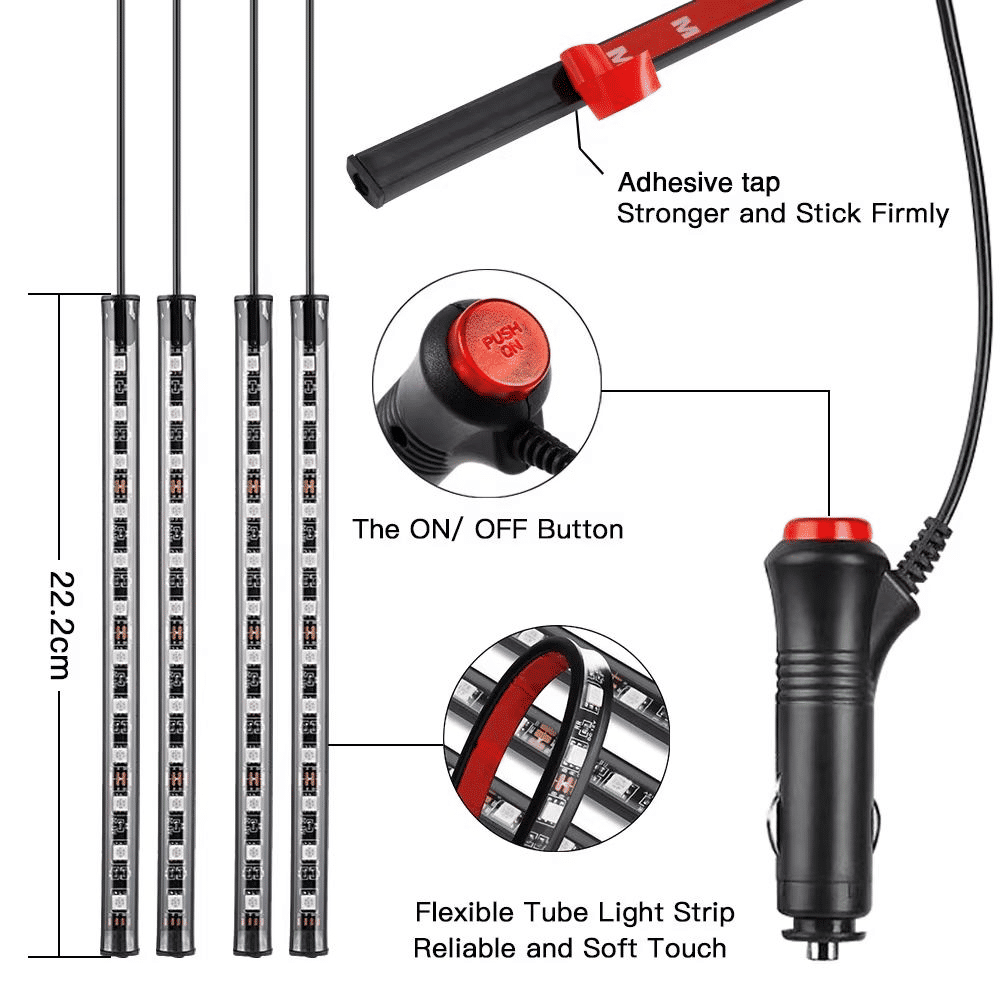 M

Adhesive tap
Stronger and Stick Firmly

PUSH ON

The ON/ OFF Button

22.2cm

Flexible Tube Light Strip
Reliable and Soft Touch