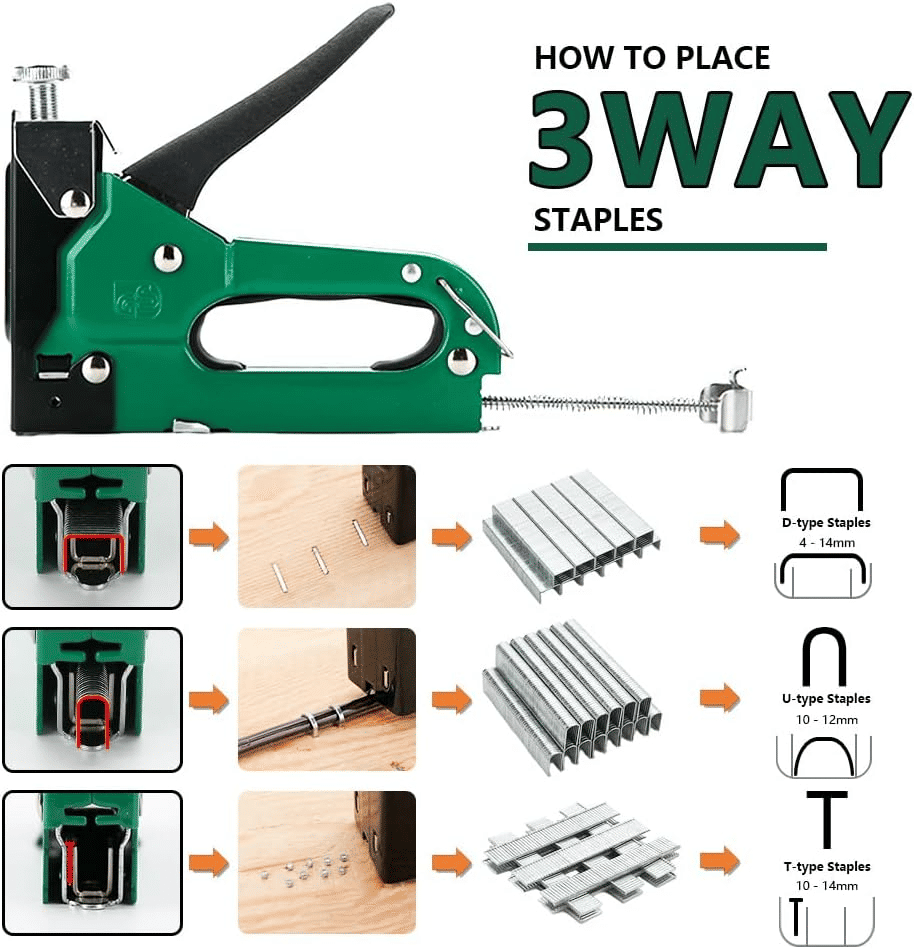 HOW TO PLACE
3WAY
STAPLES

D-type Staples
4 - 14mm

U-type Staples
10 - 12mm

T-type Staples
10 - 14mm