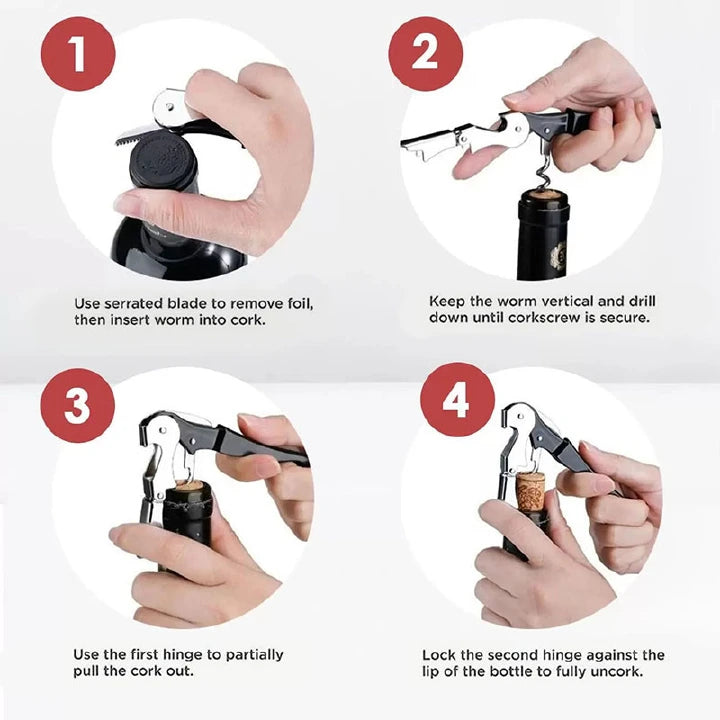 1

Use serrated blade to remove foil, then insert worm into cork.

2

Keep the worm vertical and drill down until corkscrew is secure.

3

Use the first hinge to partially pull the cork out.

4

Lock the second hinge against the lip of the bottle to fully uncork.